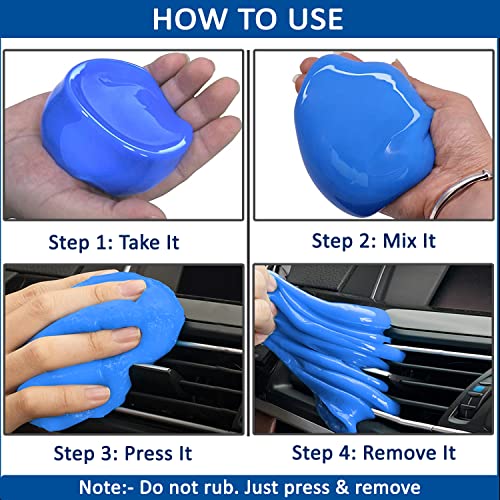 HOW TO USE

Step 1: Take It

Step 2: Mix It

Step 3: Press It

Step 4: Remove It

Note:- Do not rub. Just press & remove