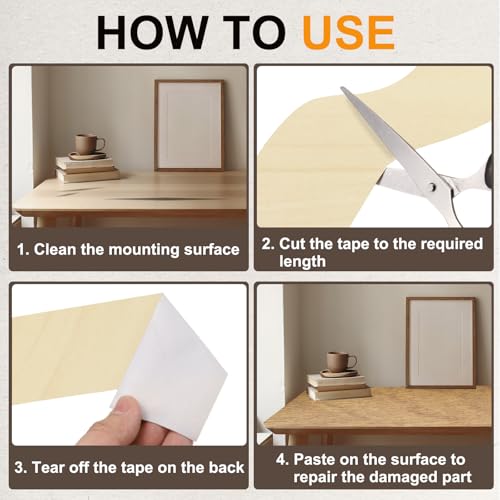 HOW TO USE

1. Clean the mounting surface

2. Cut the tape to the required length

3. Tear off the tape on the back

4. Paste on the surface to repair the damaged part