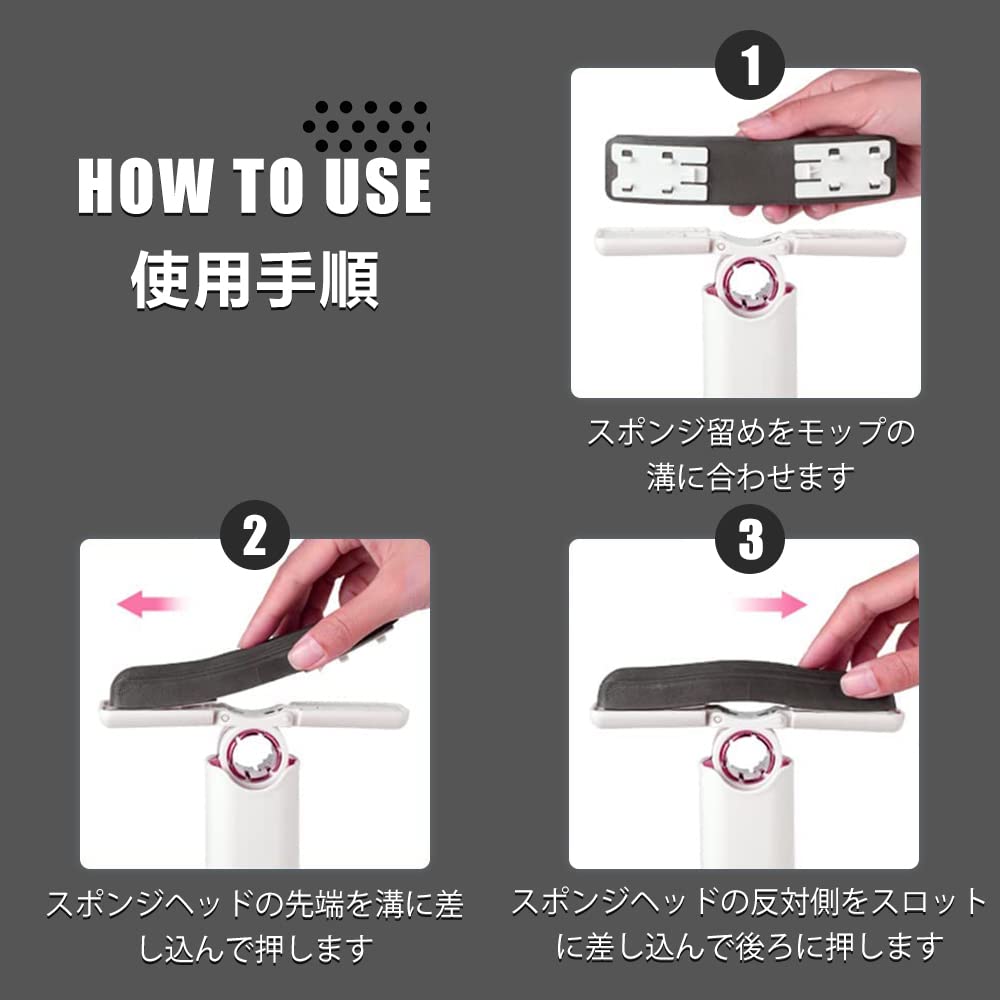 HOW TO USE
使用手順

1

スポンジ留めをモップの溝に合わせます

2

スポンジヘッドの先端を溝に差し込んで押します

3

スポンジヘッドの反対側をスロットに差し込んで後ろに押します