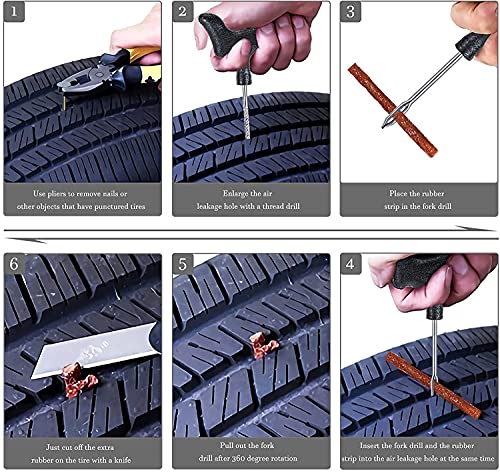 1

Use pliers to remove nails or other objects that have punctured tires

2

Enlarge the air leakage hole with a thread drill

3

Place the rubber strip in the fork drill

6

Just cut off the extra rubber on the tire with a knife

5

Pull out the fork drill after 360 degree rotation

4

Insert the fork drill and the rubber strip into the air leakage hole at the same time