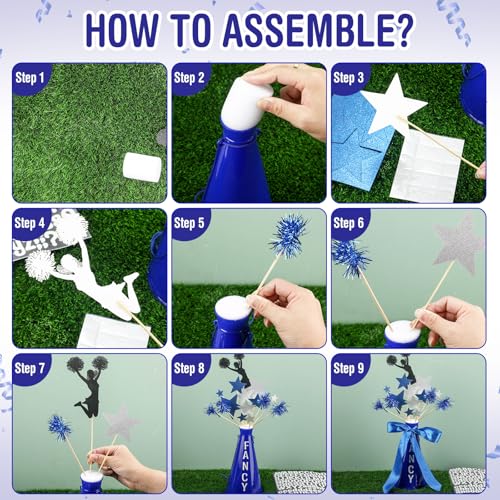 HOW TO ASSEMBLE?

Step 1

Step 2

Step 3

Step 4

Step 5

Step 6

Step 7

Step 8
FANCY

Step 9
NCY