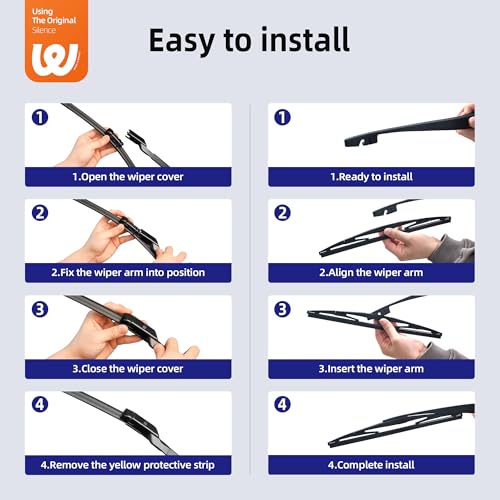 Using
The Original
Silence

Easy to install

1
1.Open the wiper cover

2
2.Fix the wiper arm into position

3
3.Close the wiper cover

4
4.Remove the yellow protective strip

1
1.Ready to install

2
2.Align the wiper arm

3
3.Insert the wiper arm

4
4.Complete install