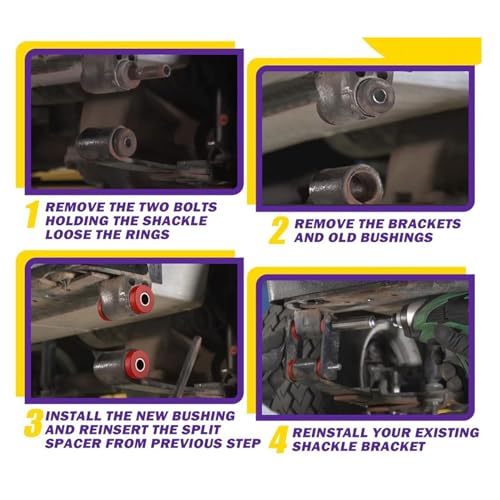 1 REMOVE THE TWO BOLTS HOLDING THE SHACKLE LOOSE THE RINGS

2 REMOVE THE BRACKETS AND OLD BUSHINGS

3 INSTALL THE NEW BUSHING AND REINSERT THE SPLIT SPACER FROM PREVIOUS STEP

4 REINSTALL YOUR EXISTING SHACKLE BRACKET