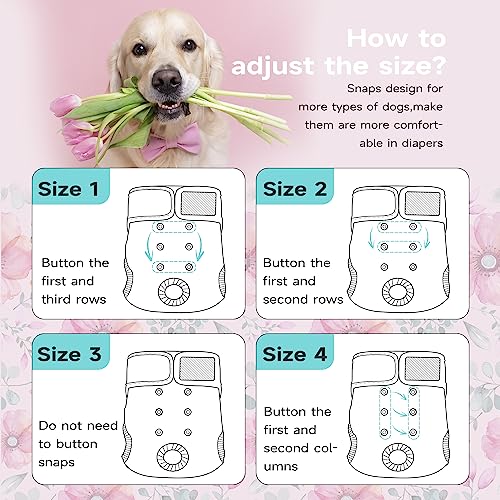 How to adjust the size?

Snaps design for more types of dogs,make them are more comfortable in diapers

Size 1

Button the first and third rows

Size 2

Button the first and second rows

Size 3

Do not need to button snaps

Size 4

Button the first and second columns