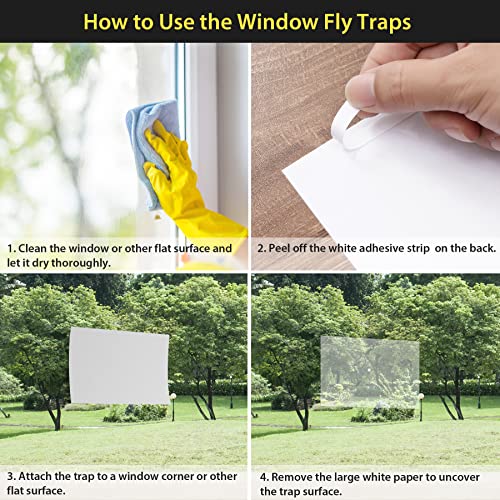 How to Use the Window Fly Traps

1. Clean the window or other flat surface and let it dry thoroughly.

2. Peel off the white adhesive strip on the back.

3. Attach the trap to a window corner or other flat surface.

4. Remove the large white paper to uncover the trap surface.