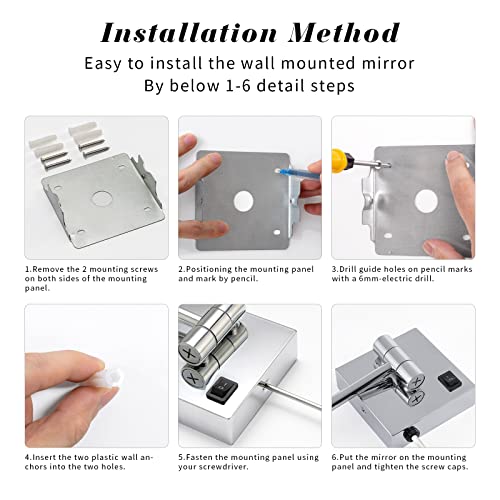 Installation Method

Easy to install the wall mounted mirror
By below 1-6 detail steps

1.Remove the 2 mounting screws on both sides of the mounting panel.

2.Positioning the mounting panel and mark by pencil.

3.Drill guide holes on pencil marks with a 6mm-electric drill.

4.Insert the two plastic wall anchors into the two holes.

5.Fasten the mounting panel using your screwdriver.

6.Put the mirror on the mounting panel and tighten the screw caps.