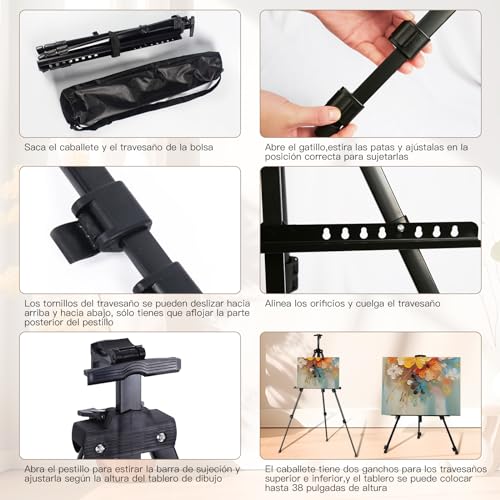 Saca el caballete y el travesaño de la bolsa

Abre el gatillo,estira las patas y ajústalas en la posición correcta para sujetarlas

Los tornillos del travesaño se pueden deslizar hacia arriba y hacia abajo, sólo tienes que aflojar la parte posterior del pestillo

Alinea los orificios y cuelga el travesaño

Abra el pestillo para estirar la barra de sujeción y ajustarla según la altura del tablero de dibujo

El caballete tiene dos ganchos para los travesaños superior e inferior,y el tablero se puede colocar hasta 38 pulgadas de altura