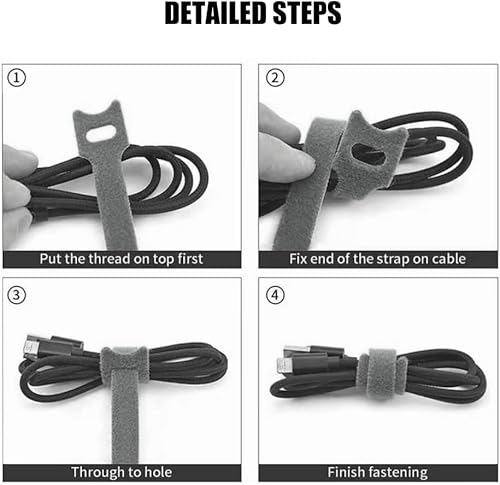 DETAILED STEPS

①

Put the thread on top first

②

Fix end of the strap on cable

③

Through to hole

④

Finish fastening