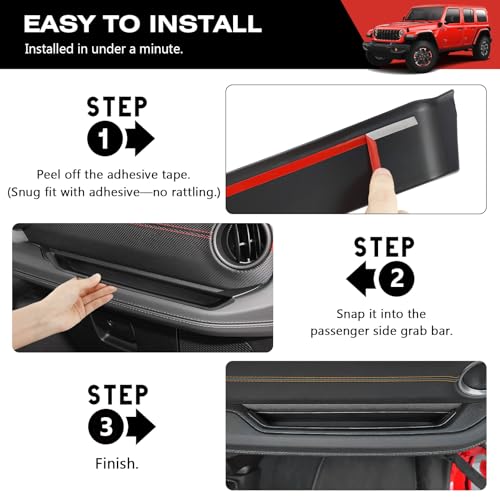 EASY TO INSTALL
Installed in under a minute.

STEP
1

Peel off the adhesive tape.
(Snug fit with adhesive—no rattling.)

STEP
2

Snap it into the passenger side grab bar.

STEP
3

Finish.