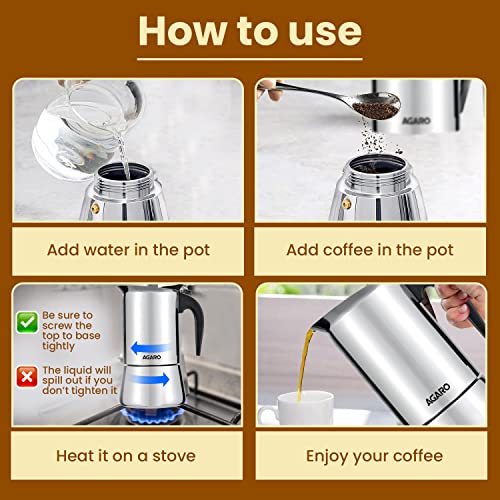 How to use

AGARO

Add water in the pot

Add coffee in the pot

Be sure to screw the top to base tightly

The liquid will spill out if you don't tighten it

AGARO

AGARO

Heat it on a stove

Enjoy your coffee