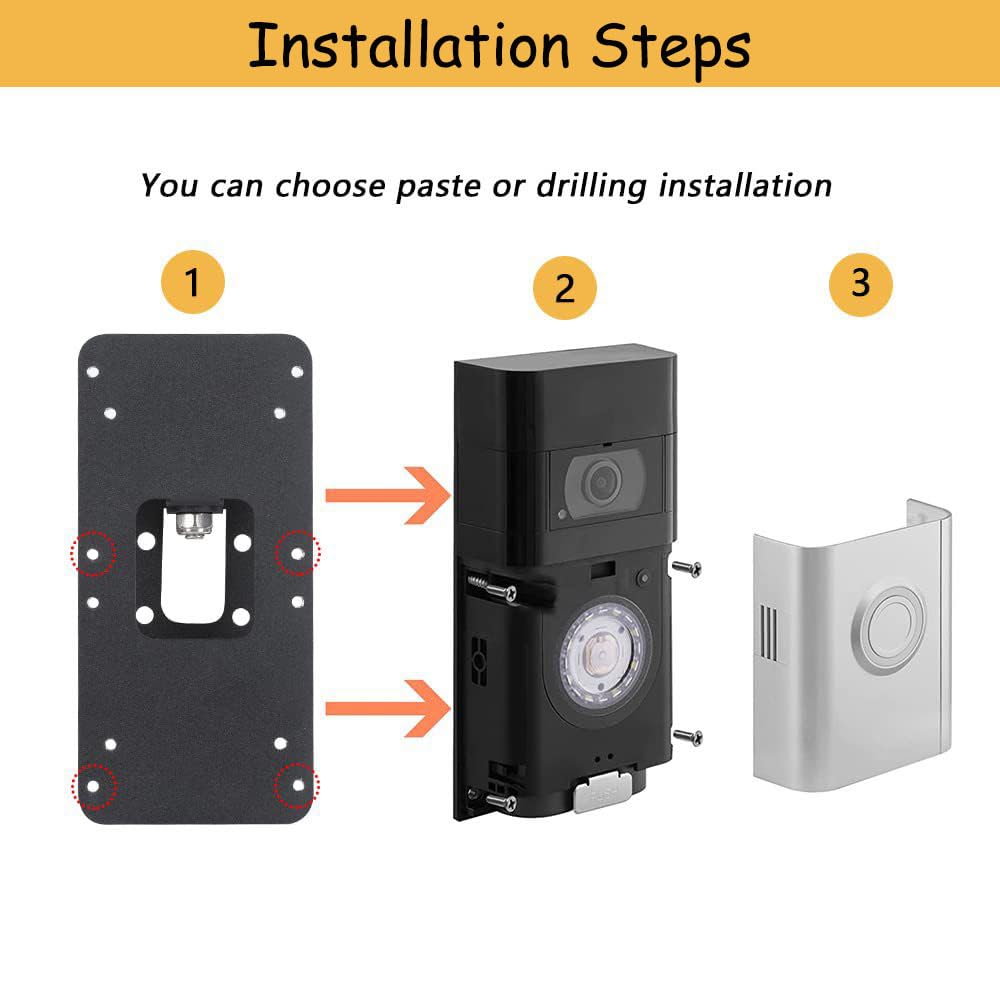 Installation Steps

You can choose paste or drilling installation

1

2

3