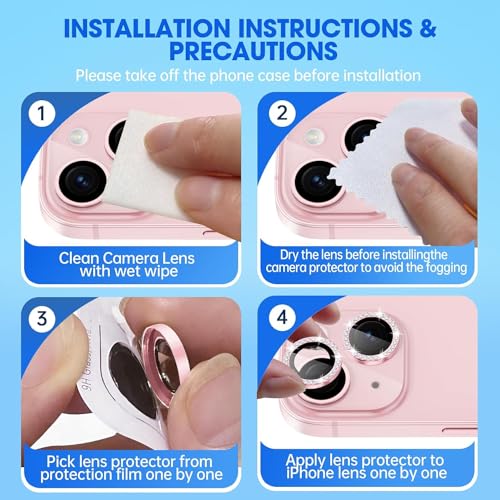 INSTALLATION INSTRUCTIONS & PRECAUTIONS

Please take off the phone case before installation

1

Clean Camera Lens with wet wipe

2

Dry the lens before installingthe camera protector to avoid the fogging

3

9H Glass

Pick lens protector from protection film one by one

4

Apply lens protector to iPhone lens one by one