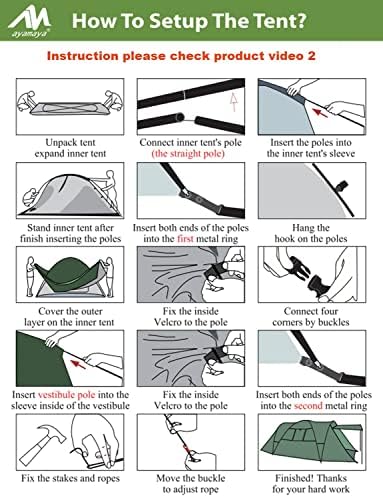 ayamaya®

How To Setup The Tent?

Instruction please check product video 2

Unpack tent expand inner tent

Connect inner tent's pole (the straight pole)

Insert the poles into the inner tent's sleeve

Stand inner tent after finish inserting the poles

Insert both ends of the poles into the first metal ring

Hang the hook on the poles

Cover the outer layer on the inner tent

Fix the inside Velcro to the pole

Connect four corners by buckles

Insert vestibule pole into the sleeve inside of the vestibule

Fix the inside Velcro to the pole

Insert both ends of the poles into the second metal ring

Fix the stakes and ropes

Move the buckle to adjust rope

Finished! Thanks for your hard work