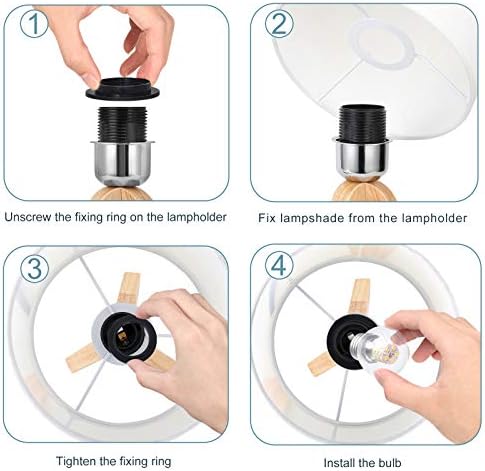 1

Unscrew the fixing ring on the lampholder

2

Fix lampshade from the lampholder

3

Tighten the fixing ring

4

Install the bulb