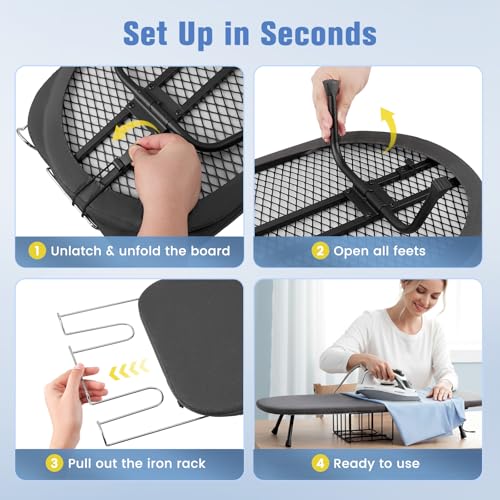 Set Up in Seconds

1 Unlatch & unfold the board

2 Open all feets

3 Pull out the iron rack

4 Ready to use