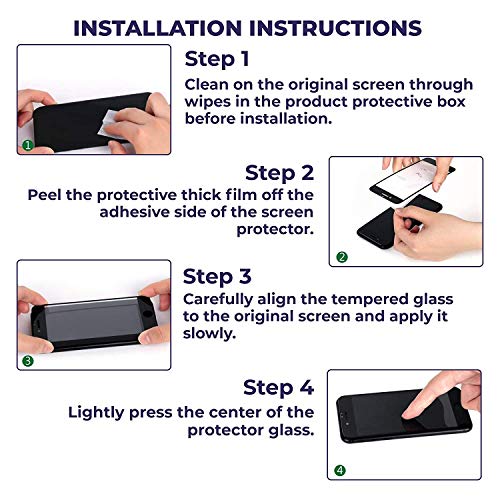 INSTALLATION INSTRUCTIONS

1

Step 1

Clean on the original screen through wipes in the product protective box before installation.

Step 2

Peel the protective thick film off the adhesive side of the screen protector.

2

3

Step 3

Carefully align the tempered glass to the original screen and apply it slowly.

Step 4

Lightly press the center of the protector glass.

4