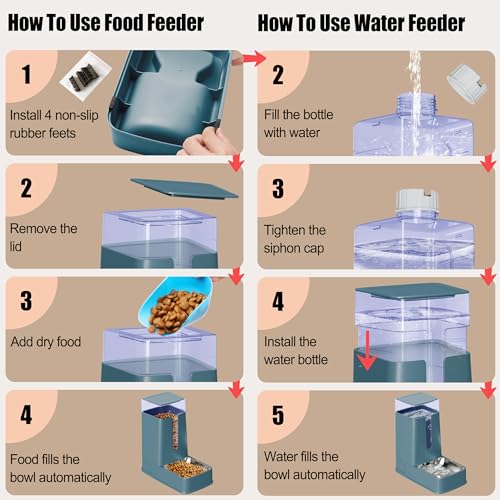 How To Use Food Feeder

1
Install 4 non-slip rubber feets

2
Remove the lid

3
Add dry food

4
Food fills the bowl automatically

How To Use Water Feeder

2
Fill the bottle with water

3
Tighten the siphon cap

4
Install the water bottle

5
Water fills the bowl automatically