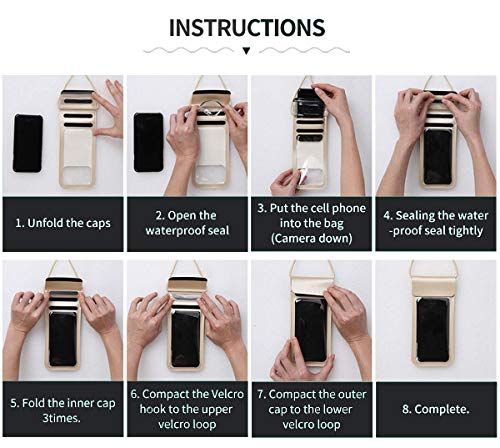 INSTRUCTIONS

1. Unfold the caps

2. Open the waterproof seal

3. Put the cell phone into the bag (Camera down)

4. Sealing the water -proof seal tightly

5. Fold the inner cap 3times.

6. Compact the Velcro hook to the upper velcro loop

7. Compact the outer cap to the lower velcro loop

8. Complete.