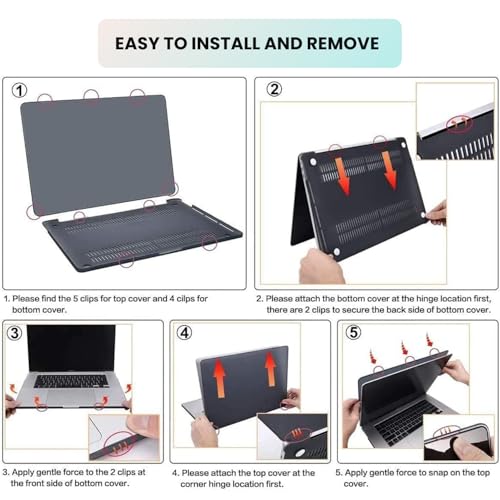 EASY TO INSTALL AND REMOVE

①

1. Please find the 5 clips for top cover and 4 cilps for bottom cover.

②

2. Please attach the bottom cover at the hinge location first, there are 2 clips to secure the back side of bottom cover.

③

3. Apply gentle force to the 2 clips at the front side of bottom cover.

④

4. Please attach the top cover at the corner hinge location first.

⑤

5. Apply gentle force to snap on the top cover.