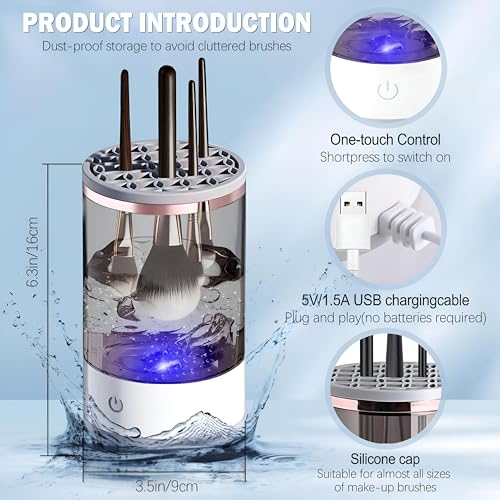 PRODUCT INTRODUCTION
Dust-proof storage to avoid cluttered brushes

6.3in/16cm

3.5in/9cm

One-touch Control
Shortpress to switch on

5V/1.5A USB chargingcable
Plug and play(no batteries required)

Silicone cap
Suitable for almost all sizes of make-up brushes