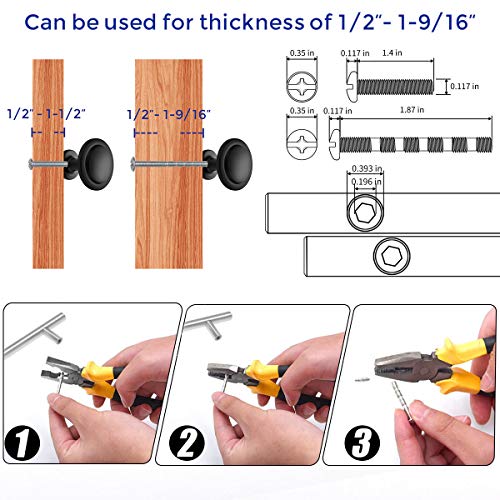 Can be used for thickness of 1/2"- 1-9/16"

1/2" - 1-1/2"

1/2"- 1-9/16"

0.35 in

0.117 in

1.4 in

0.117 in

0.35 in

0.117 in

1.87 in

0.393 in

0.196 in

1

2

3