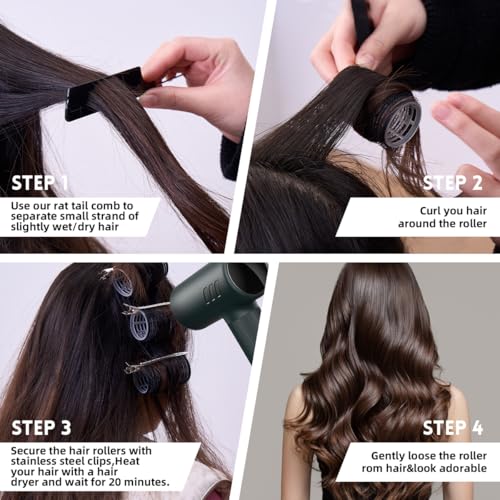 STEP 1

Use our rat tail comb to separate small strand of slightly wet/dry hair

STEP 2

Curl you hair around the roller

STEP 3

Secure the hair rollers with stainless steel clips,Heat your hair with a hair dryer and wait for 20 minutes.

STEP 4

Gently loose the roller rom hair&look adorable