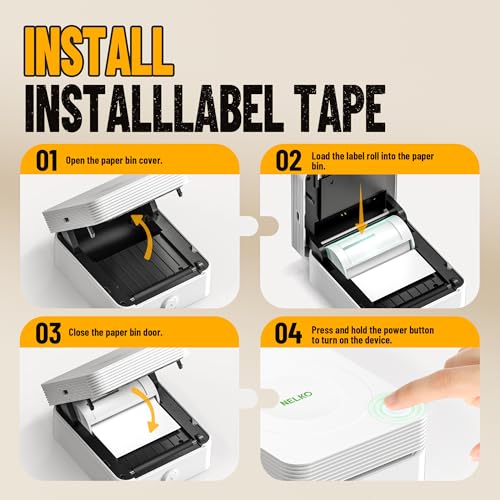 INSTALL
INSTALLLABEL TAPE

01 Open the paper bin cover.

02 Load the label roll into the paper bin.

03 Close the paper bin door.

04 Press and hold the power button to turn on the device.

NELKO