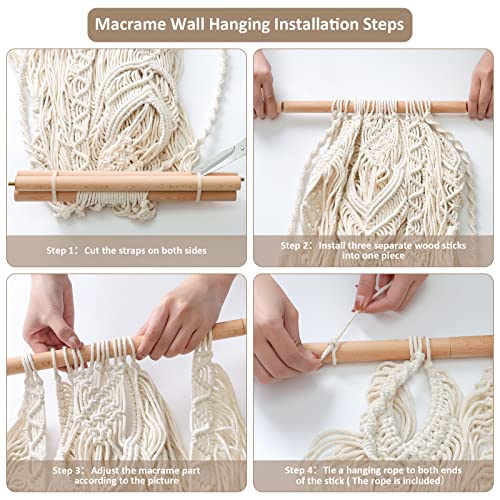 Macrame Wall Hanging Installation Steps

Step 1: Cut the straps on both sides

Step 2: Install three separate wood sticks into one piece

Step 3: Adjust the macrame part according to the picture

Step 4: Tie a hanging rope to both ends of the stick ( The rope is included)