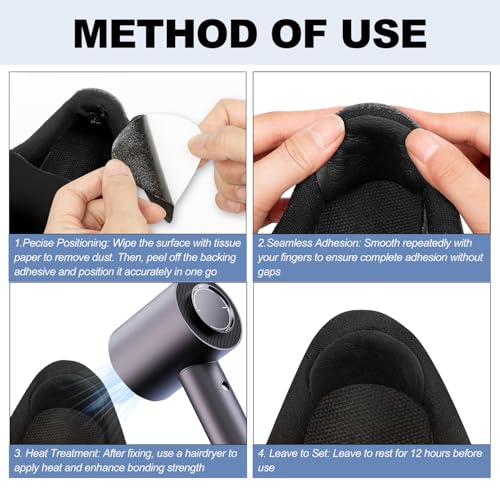 METHOD OF USE

1.Pecise Positioning: Wipe the surface with tissue paper to remove dust. Then, peel off the backing adhesive and position it accurately in one go

2.Seamless Adhesion: Smooth repeatedly with your fingers to ensure complete adhesion without gaps

3. Heat Treatment: After fixing, use a hairdryer to apply heat and enhance bonding strength

4. Leave to Set: Leave to rest for 12 hours before use