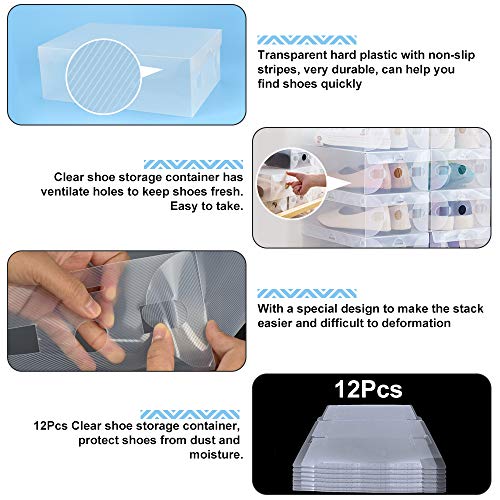 Transparent hard plastic with non-slip stripes, very durable, can help you find shoes quickly

Clear shoe storage container has ventilate holes to keep shoes fresh. Easy to take.

With a special design to make the stack easier and difficult to deformation

12Pcs

12Pcs Clear shoe storage container, protect shoes from dust and moisture.