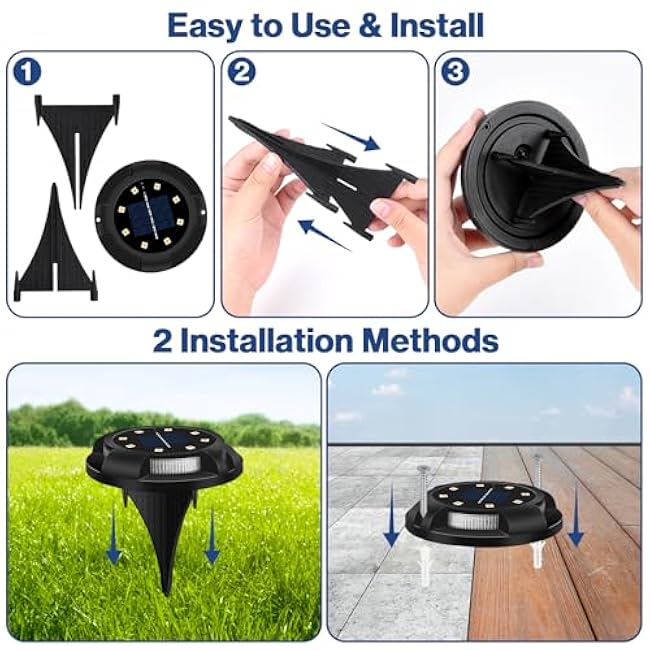 Easy to Use & Install

1

2

3

2 Installation Methods