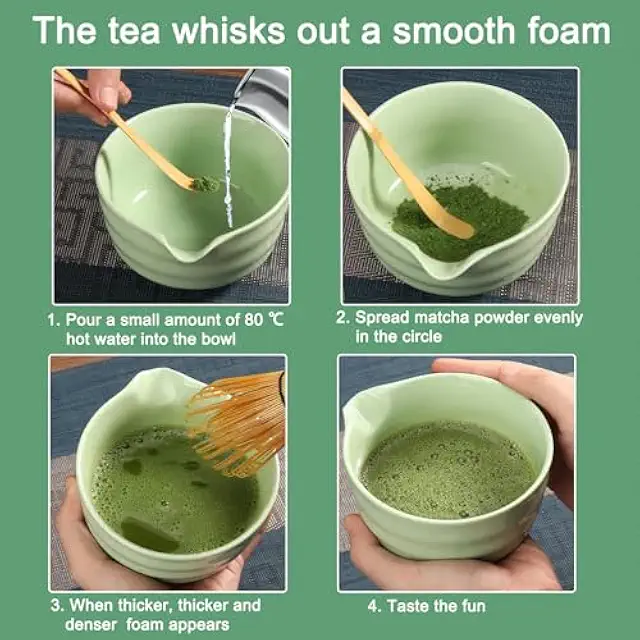 The tea whisks out a smooth foam

1. Pour a small amount of 80 ℃ hot water into the bowl

2. Spread matcha powder evenly in the circle

3. When thicker, thicker and denser foam appears

4. Taste the fun