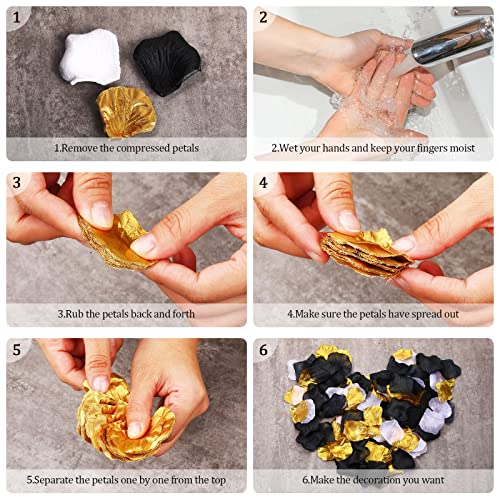 1

1.Remove the compressed petals

2

2.Wet your hands and keep your fingers moist

3

3.Rub the petals back and forth

4

4.Make sure the petals have spread out

5

5.Separate the petals one by one from the top

6

6.Make the decoration you want