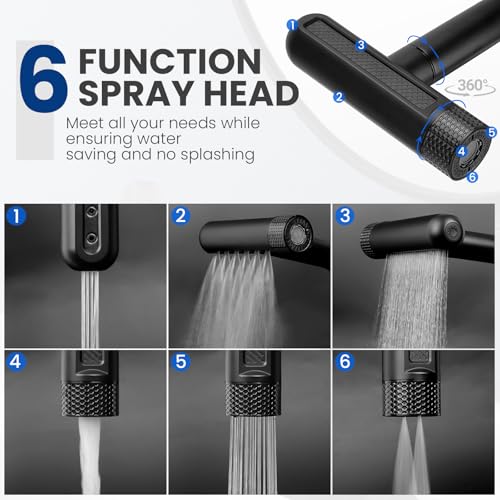 6 FUNCTION SPRAY HEAD

Meet all your needs while ensuring water saving and no splashing

1
3
2
360°
5
4
6

1
2
3
4
5
6