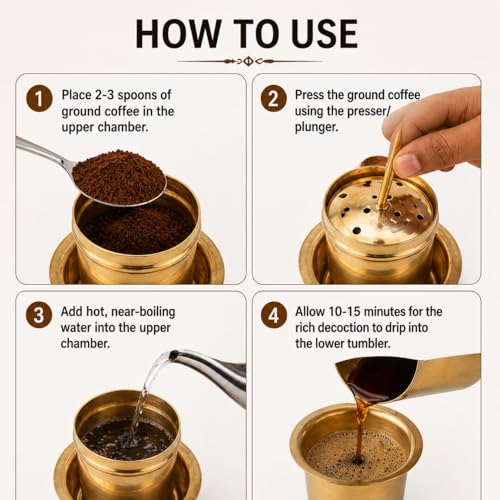 HOW TO USE

1 Place 2-3 spoons of ground coffee in the upper chamber.

2 Press the ground coffee using the presser/ plunger.

3 Add hot, near-boiling water into the upper chamber.

4 Allow 10-15 minutes for the rich decoction to drip into the lower tumbler.