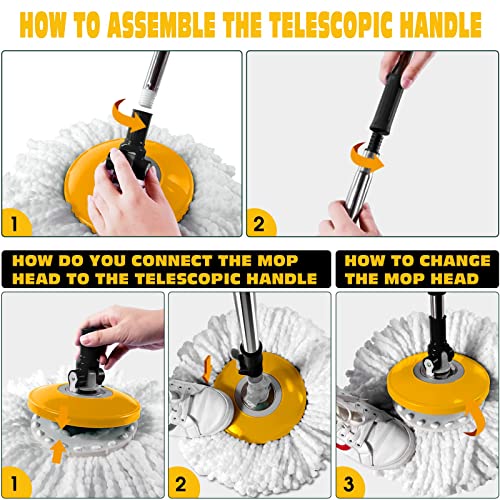 HOW TO ASSEMBLE THE TELESCOPIC HANDLE

1

2

HOW DO YOU CONNECT THE MOP HEAD TO THE TELESCOPIC HANDLE

HOW TO CHANGE THE MOP HEAD

1

2

3