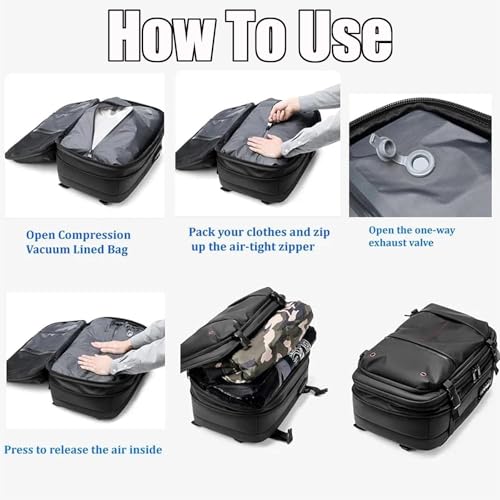 How To Use

Open Compression Vacuum Lined Bag

Pack your clothes and zip up the air-tight zipper

Open the one-way exhaust valve

Press to release the air inside