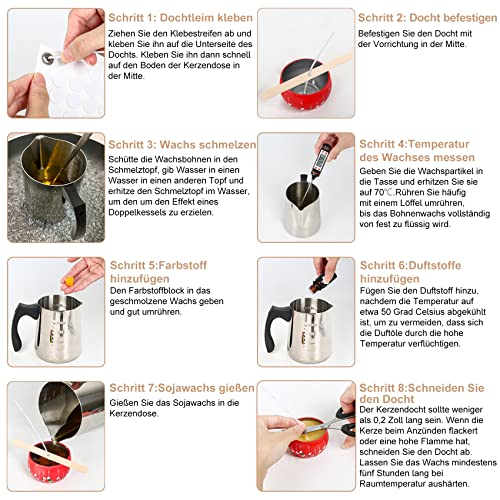 Schritt 1: Dochtleim kleben
Ziehen Sie den Klebestreifen ab und kleben Sie ihn auf die Unterseite des Dochts. Kleben Sie ihn dann schnell auf den Boden der Kerzendose in der Mitte.

Schritt 2: Docht befestigen
Befestigen Sie den Docht mit der Vorrichtung in der Mitte.

Schritt 3: Wachs schmelzen
Schütte die Wachsbohnen in den Schmelztopf, gib Wasser in einen Wasser in einen anderen Topf und erhitze den Schmelztopf im Wasser, um den um den Effekt eines Doppelkessels zu erzielen.

Schritt 4:Temperatur des Wachses messen
Geben Sie die Wachspartikel in die Tasse und erhitzen Sie sie auf 70℃.Rühren Sie häufig mit einem Löffel umrühren, bis das Bohnenwachs vollständig von fest zu flüssig wird.

Schritt 5:Farbstoff hinzufügen
Den Farbstoffblock in das geschmolzene Wachs geben und gut umrühren.

Schritt 6:Duftstoffe hinzufügen
Fügen Sie den Duftstoff hinzu, nachdem die Temperatur auf etwa 50 Grad Celsius abgekühlt ist, um zu vermeiden, dass sich die Duftöle durch die hohe Temperatur verflüchtigen.

Schritt 7:Sojawachs gießen
Gießen Sie das Sojawachs in die Kerzendose.

Schritt 8:Schneiden Sie den Docht
Der Kerzendocht sollte weniger als 0,2 Zoll lang sein. Wenn die Kerze beim Anzünden flackert oder eine hohe Flamme hat, schneiden Sie den Docht ab. Lassen Sie das Wachs mindestens fünf Stunden lang bei Raumtemperatur aushärten.