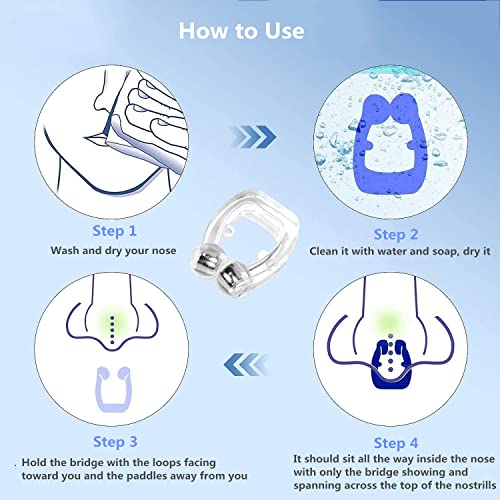 How to Use

Step 1
Wash and dry your nose

Step 2
Clean it with water and soap, dry it

Step 3
. Hold the bridge with the loops facing toward you and the paddles away from you

Step 4
It should sit all the way inside the nose with only the bridge showing and spanning across the top of the nostrills