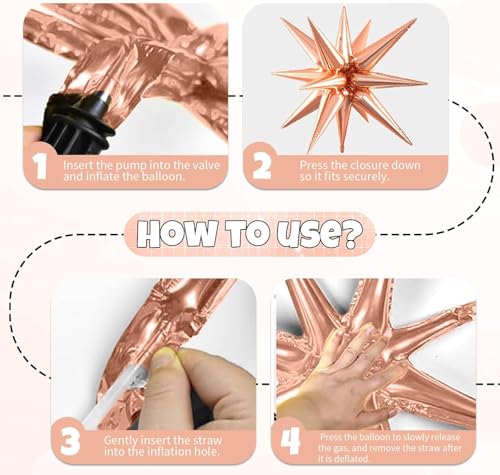 1 Insert the pump into the valve and inflate the balloon.

2 Press the closure down so it fits securely.

HOW TO USE?

3 Gently insert the straw into the inflation hole.

4 Press the balloon to slowly release the gas, and remove the straw after it is deflated.