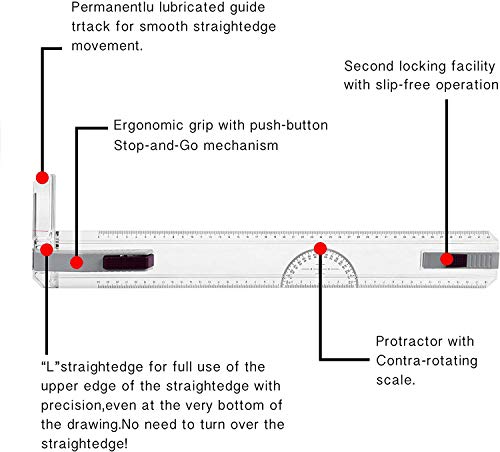 Permanentlu lubricated guide trtack for smooth straightedge movement.

Second locking facility with slip-free operation

Ergonomic grip with push-button Stop-and-Go mechanism

Protractor with Contra-rotating scale.

"L"straightedge for full use of the upper edge of the straightedge with precision,even at the very bottom of the drawing.No need to turn over the straightedge!