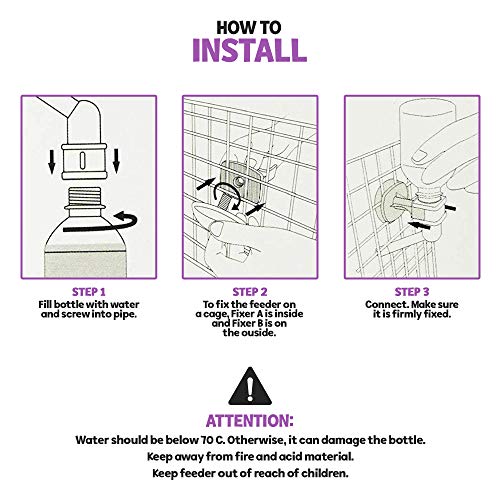 HOW TO
INSTALL

STEP 1
Fill bottle with water and screw into pipe.

STEP 2
To fix the feeder on a cage, Fixer A is inside and Fixer B is on the ouside.

STEP 3
Connect. Make sure it is firmly fixed.

ATTENTION:
Water should be below 70 C. Otherwise, it can damage the bottle.
Keep away from fire and acid material.
Keep feeder out of reach of children.