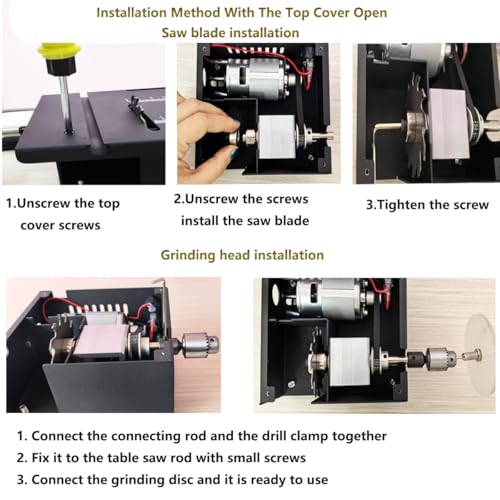 Installation Method With The Top Cover Open

Saw blade installation

1.Unscrew the top cover screws

2.Unscrew the screws install the saw blade

3.Tighten the screw

Grinding head installation

1. Connect the connecting rod and the drill clamp together
2. Fix it to the table saw rod with small screws
3. Connect the grinding disc and it is ready to use