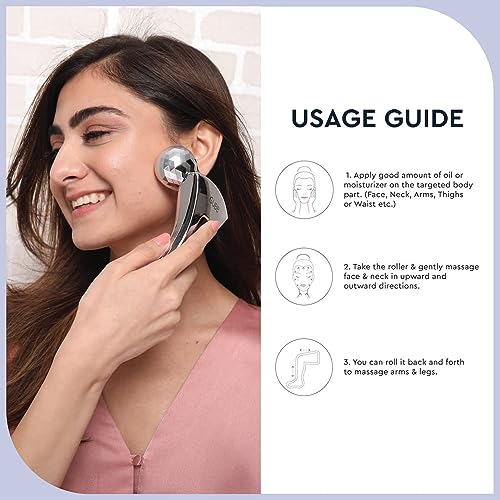 USAGE GUIDE

1. Apply good amount of oil or moisturizer on the targeted body part. (Face, Neck, Arms, Thighs or Waist etc.)

2. Take the roller & gently massage face & neck in upward and outward directions.

3. You can roll it back and forth to massage arms & legs.