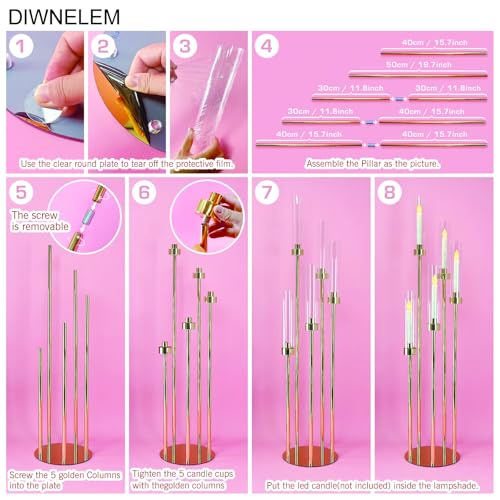 DIWNELEM

1

2

3

Use the clear round plate to tear off the protective film.

4

40cm / 15.7inch

50cm / 19.7inch

30cm / 11.8inch

30cm / 11.8inch

30cm / 11.8inch

40cm / 15.7inch

40cm / 15.7inch

40cm / 15.7inch

Assemble the Pillar as the picture.

5

The screw is removable

Screw the 5 golden Columns into the plate

6

Tighten the 5 candle cups with thegolden columns

7

8

Put the led candle(not included) inside the lampshade.