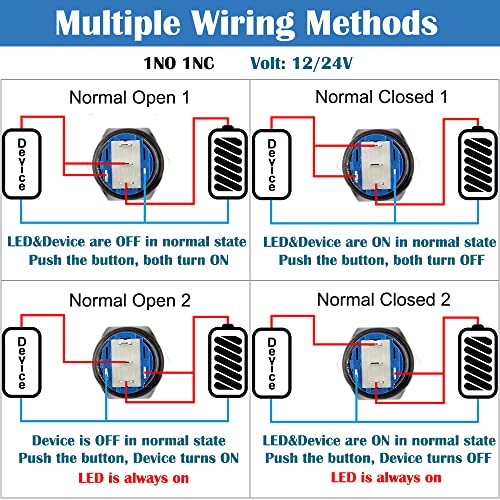 Multiple Wiring Methods

1NO 1NC Volt: 12/24V

Normal Open 1

Device

LED&Device are OFF in normal state
Push the button, both turn ON

Normal Closed 1

Device

LED&Device are ON in normal state
Push the button, both turn OFF

Normal Open 2

Device

Device is OFF in normal state
Push the button, Device turns ON
LED is always on

Normal Closed 2

Device

LED&Device are ON in normal state
Push the button, Device turns OFF
LED is always on