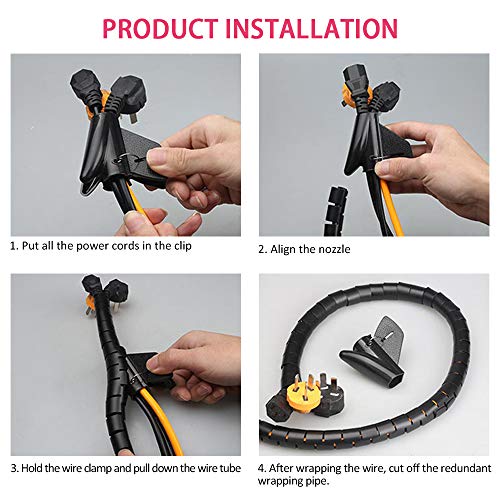 PRODUCT INSTALLATION

1. Put all the power cords in the clip

2. Align the nozzle

3. Hold the wire clamp and pull down the wire tube

4. After wrapping the wire, cut off the redundant wrapping pipe.