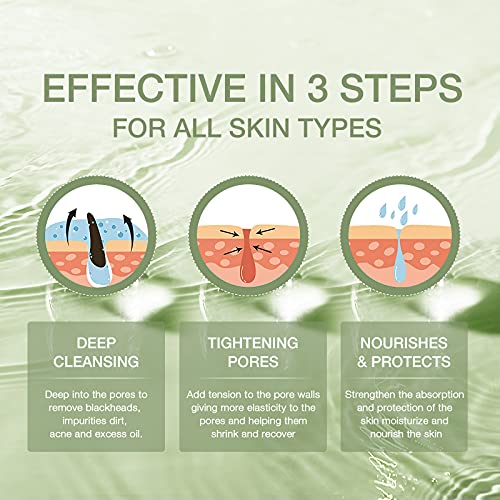 EFFECTIVE IN 3 STEPS
FOR ALL SKIN TYPES

DEEP CLEANSING

Deep into the pores to remove blackheads, impurities dirt, acne and excess oil.

TIGHTENING PORES

Add tension to the pore walls giving more elasticity to the pores and helping them shrink and recover

NOURISHES & PROTECTS

Strengthen the absorption and protection of the skin moisturize and nourish the skin