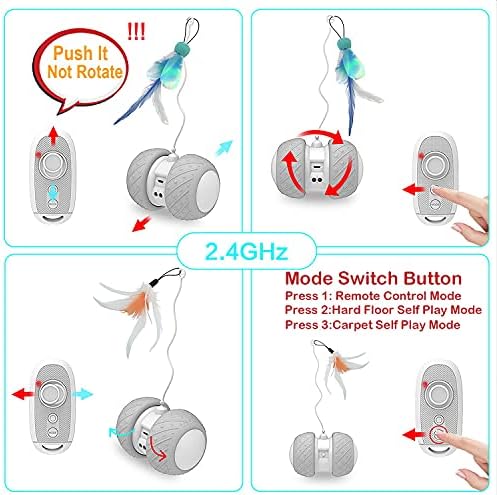 !!!

Push It Not Rotate

2.4GHz

Mode Switch Button
Press 1: Remote Control Mode
Press 2:Hard Floor Self Play Mode
Press 3:Carpet Self Play Mode