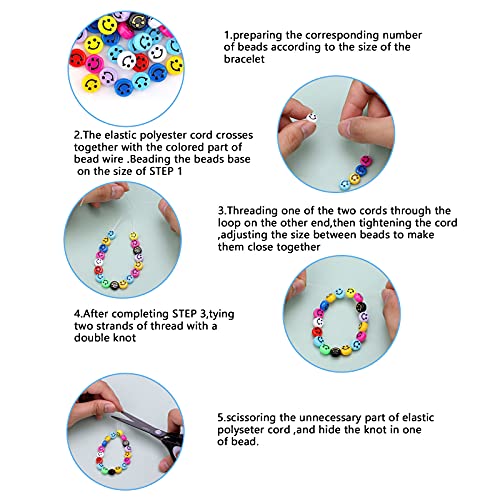 1.preparing the corresponding number of beads according to the size of the bracelet

2.The elastic polyester cord crosses together with the colored part of bead wire .Beading the beads base on the size of STEP 1

3.Threading one of the two cords through the loop on the other end,then tightening the cord ,adjusting the size between beads to make them close together

4.After completing STEP 3,tying two strands of thread with a double knot

5.scissoring the unnecessary part of elastic polyseter cord ,and hide the knot in one of bead.